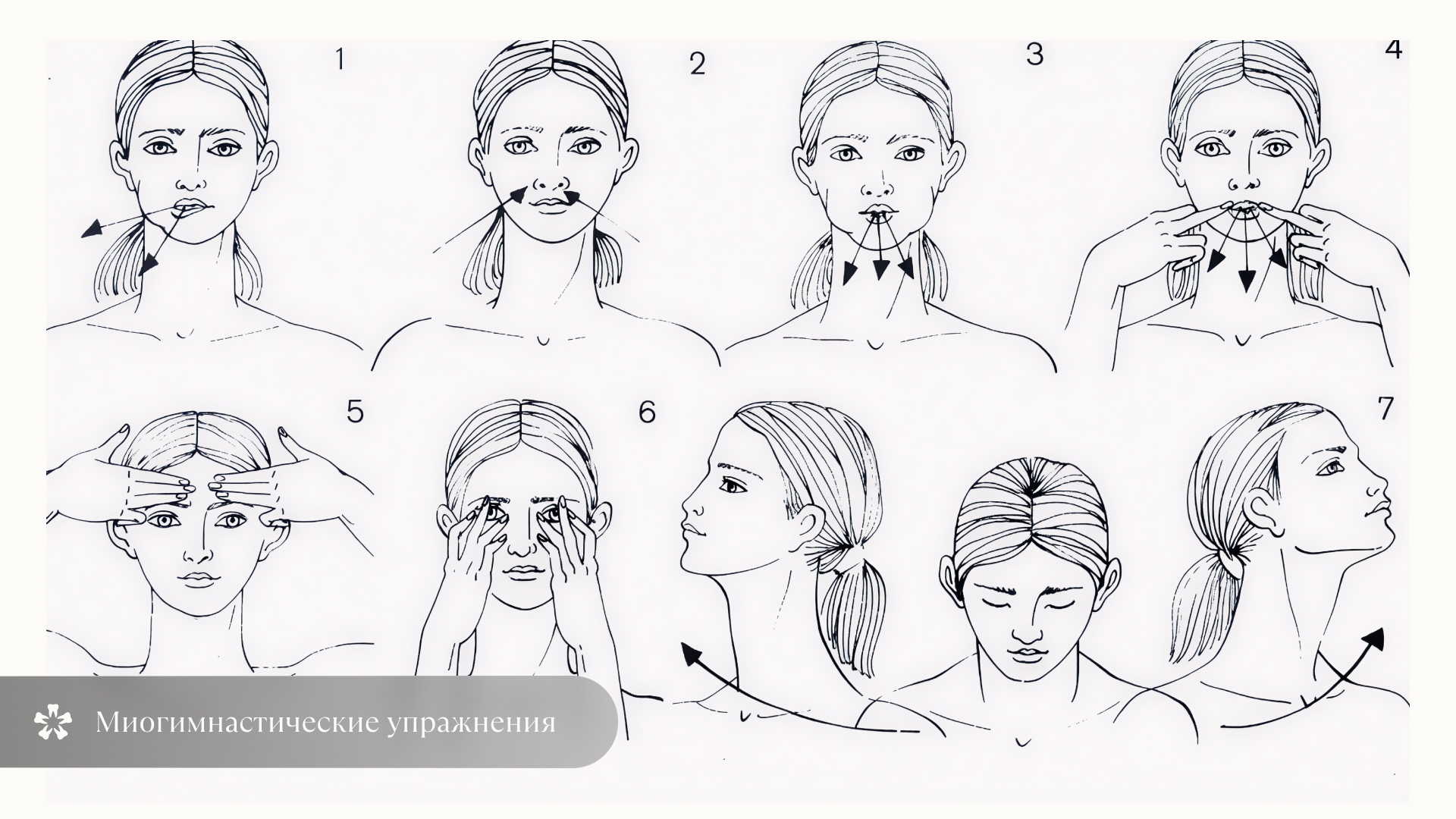 1

2

3

4

5

6

7

Миогимнастические упражнения